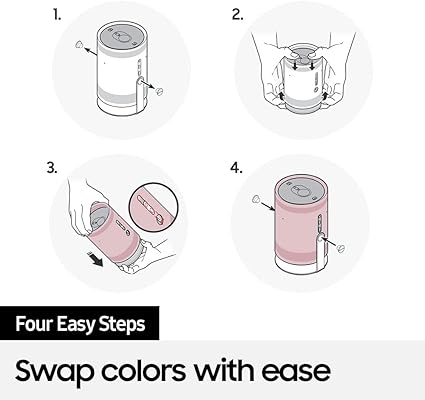 1.

2.

3.

4.

Four Easy Steps

Swap colors with ease