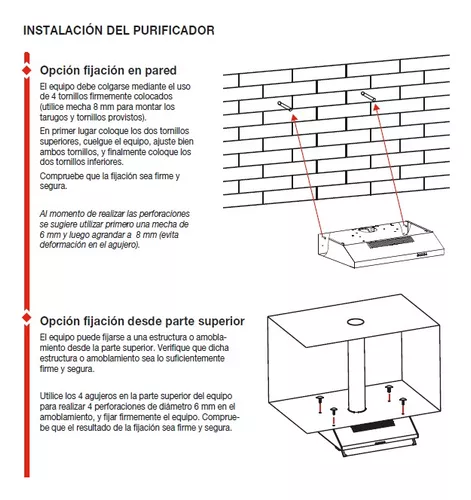 INSTALACIÓN DEL PURIFICADOR

Opción fijación en pared

El equipo debe colgarse mediante el uso de 4 tornillos firmemente colocados (utilice mecha 8 mm para montar los tarugos y tornillos provistos).

En primer lugar coloque los dos tornillos superiores, cuelgue el equipo, ajuste bien ambos tornillos, y finalmente coloque los dos tornillos inferiores.

Compruebe que la fijación sea firme y segura.

Al momento de realizar las perforaciones se sugiere utilizar primero una mecha de 6 mm y luego agrandar a 8 mm (evita deformación en el agujero).

Opción fijación desde parte superior

El equipo puede fijarse a una estructura o amoblamiento desde la parte superior. Verifique que dicha estructura o amoblamiento sea lo suficientemente firme y segura.

Utilice los 4 agujeros en la parte superior del equipo para realizar 4 perforaciones de diámetro 6 mm en el amoblamiento, y fijar firmemente el equipo. Compruebe que el resultado de la fijación sea firme y segura.